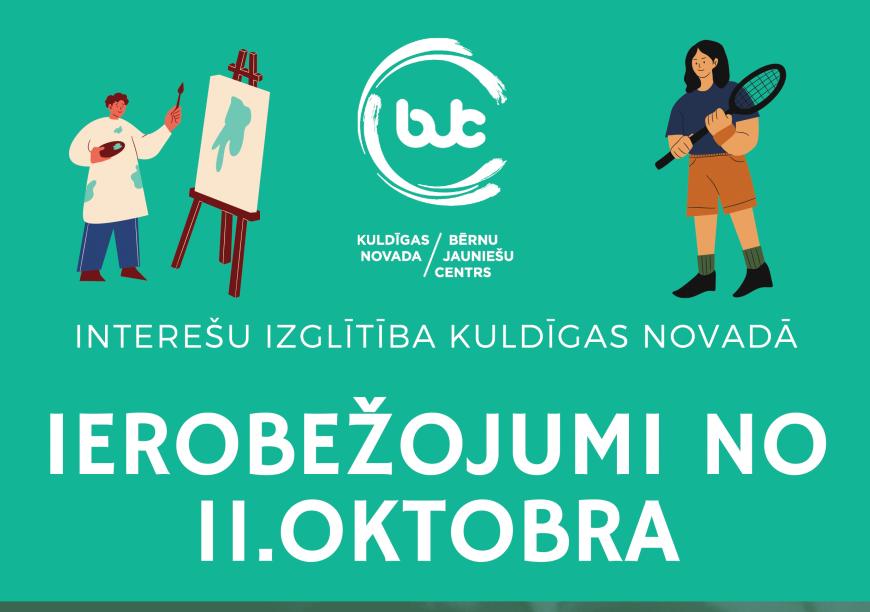 bjc

KULDĪGAS NOVADA / BĒRNU JAUNIEŠU CENTRS

INTEREŠU IZGLĪTĪBA KULDĪGAS NOVADĀ

IEROBEŽOJUMI NO 11.OKTOBRA